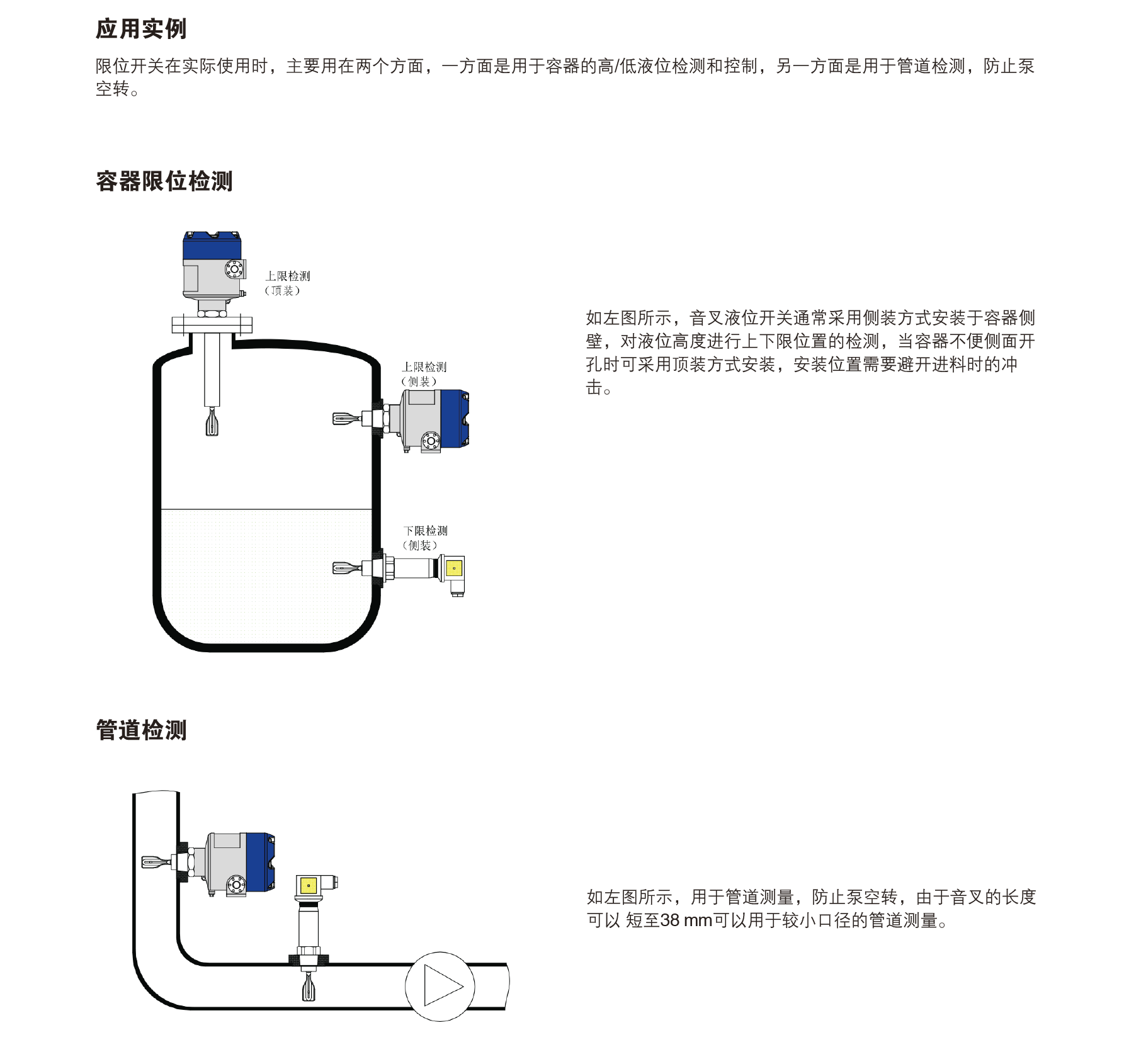 应用实例

限位开关在实际使用时，主要用在两个方面，一方面是用于容器的高/低液位检测和控制，另一方面是用于管道检测，防止泵空转。

容器限位检测

上限检测
（顶装）

上限检测
（侧装）

下限检测
（侧装）

如左图所示，音叉液位开关通常采用侧装方式安装于容器侧壁，对液位高度进行上下限位置的检测，当容器不便侧面开孔时可采用顶装方式安装，安装位置需要避开进料时的冲击。

管道检测

如左图所示，用于管道测量，防止泵空转，由于音叉的长度可以 短至38 mm可以用于较小口径的管道测量。